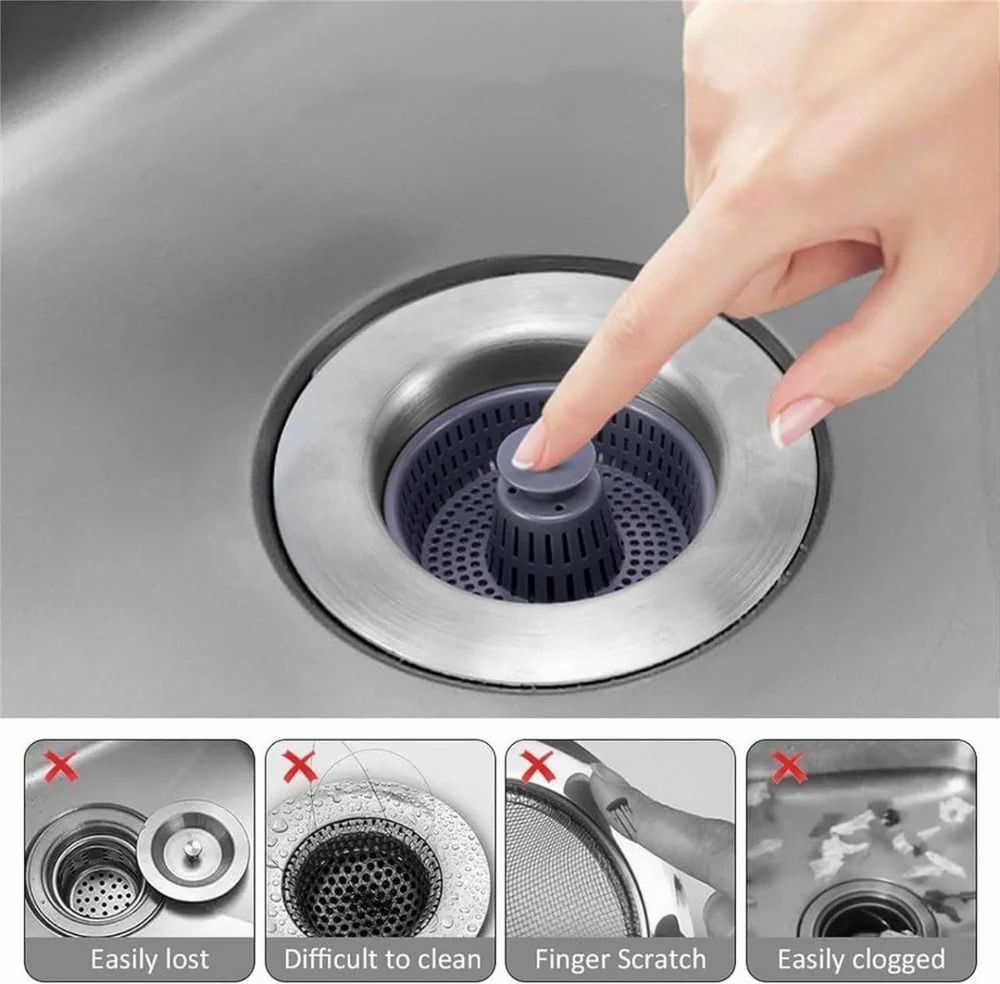 Easily lost
Difficult to clean
Finger Scratch
Easily clogged